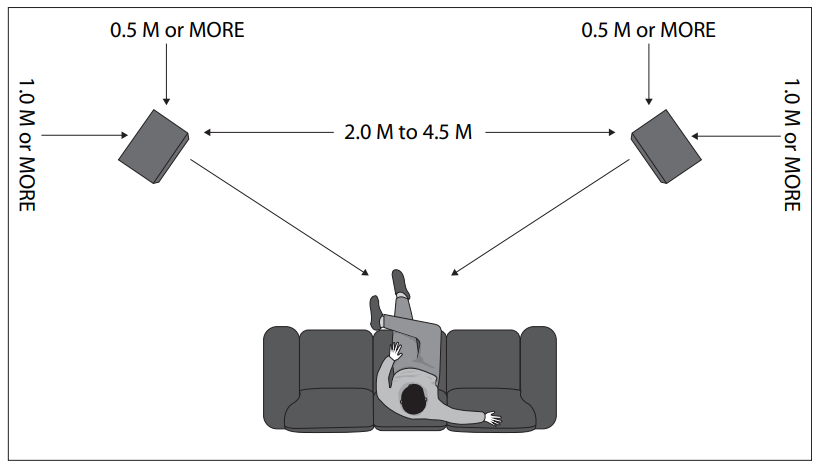 0.5 M or MORE

0.5 M or MORE

1.0 M or MORE

2.0 M to 4.5 M

1.0 M or MORE