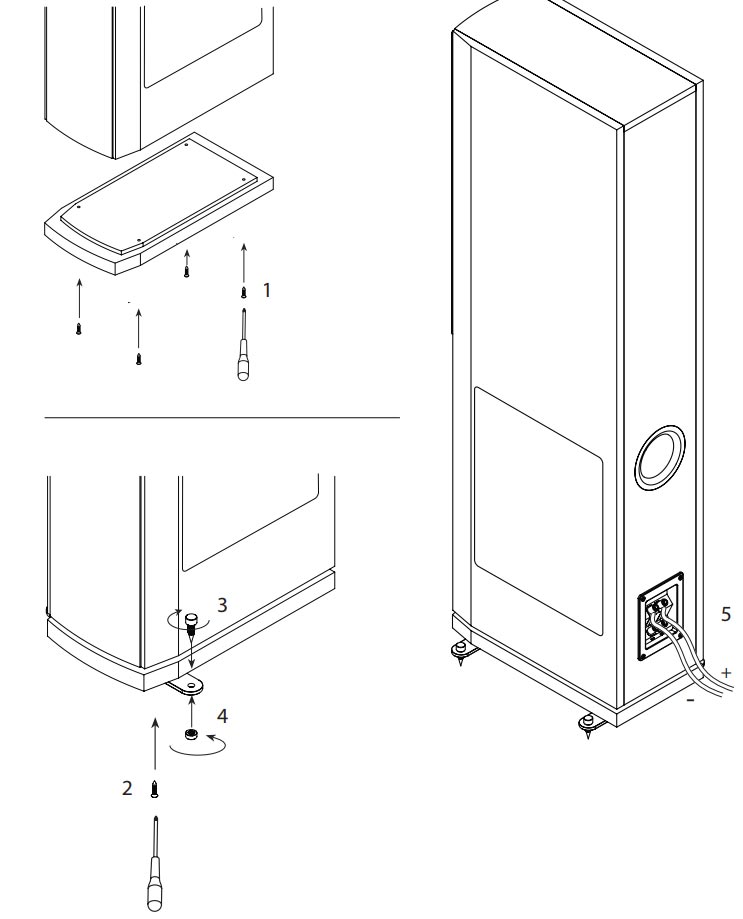 1

3

4

2

5

+

-